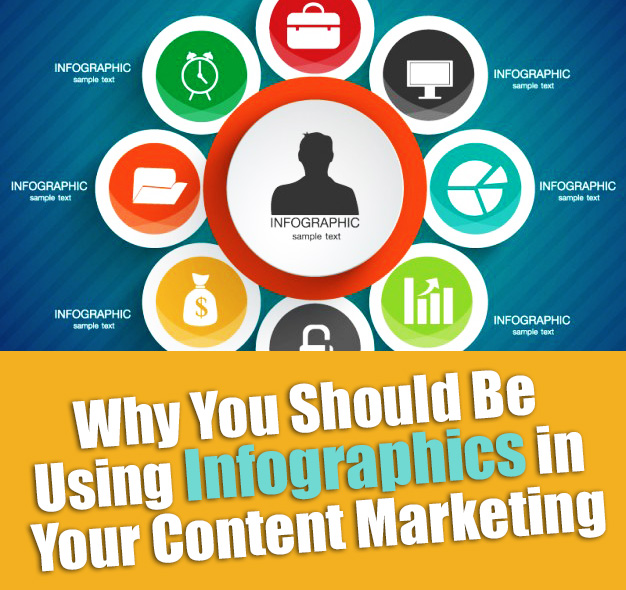 INFOGRAPHIC
sample text

INFOGRAPHIC
sample text

INFOGRAPHIC
sample text

INFOGRAPHIC
sample text

INFOGRAPHIC
sample text

INFOGRAPHIC
sample text

INFOGRAPHIC
sample text

$

Why You Should Be Using Infographics in Your Content Marketing